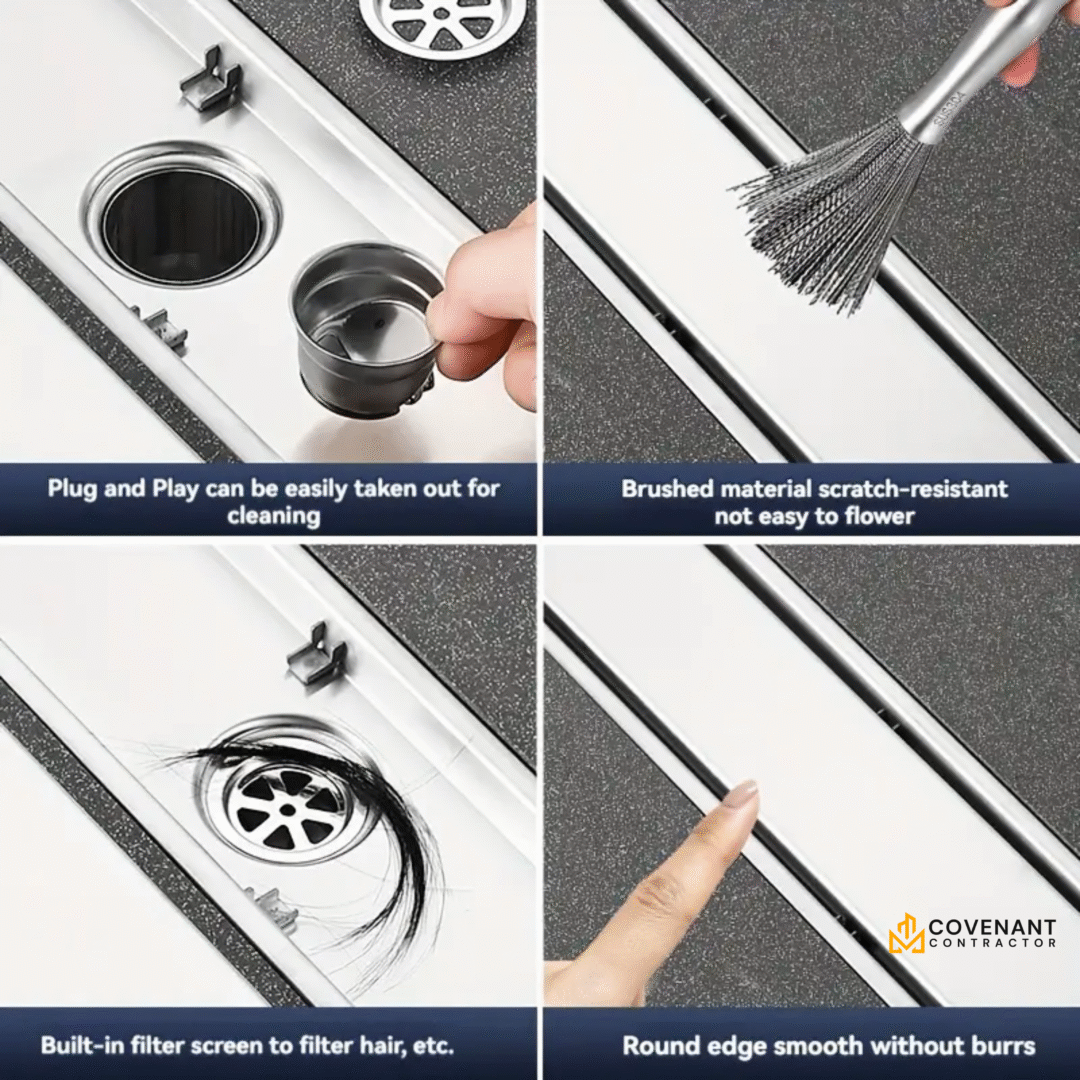 Plug and Play can be easily taken out for cleaning

Brushed material scratch-resistant not easy to flower

Built-in filter screen to filter hair, etc.

Round edge smooth without burrs

COVENANT CONTRACTOR