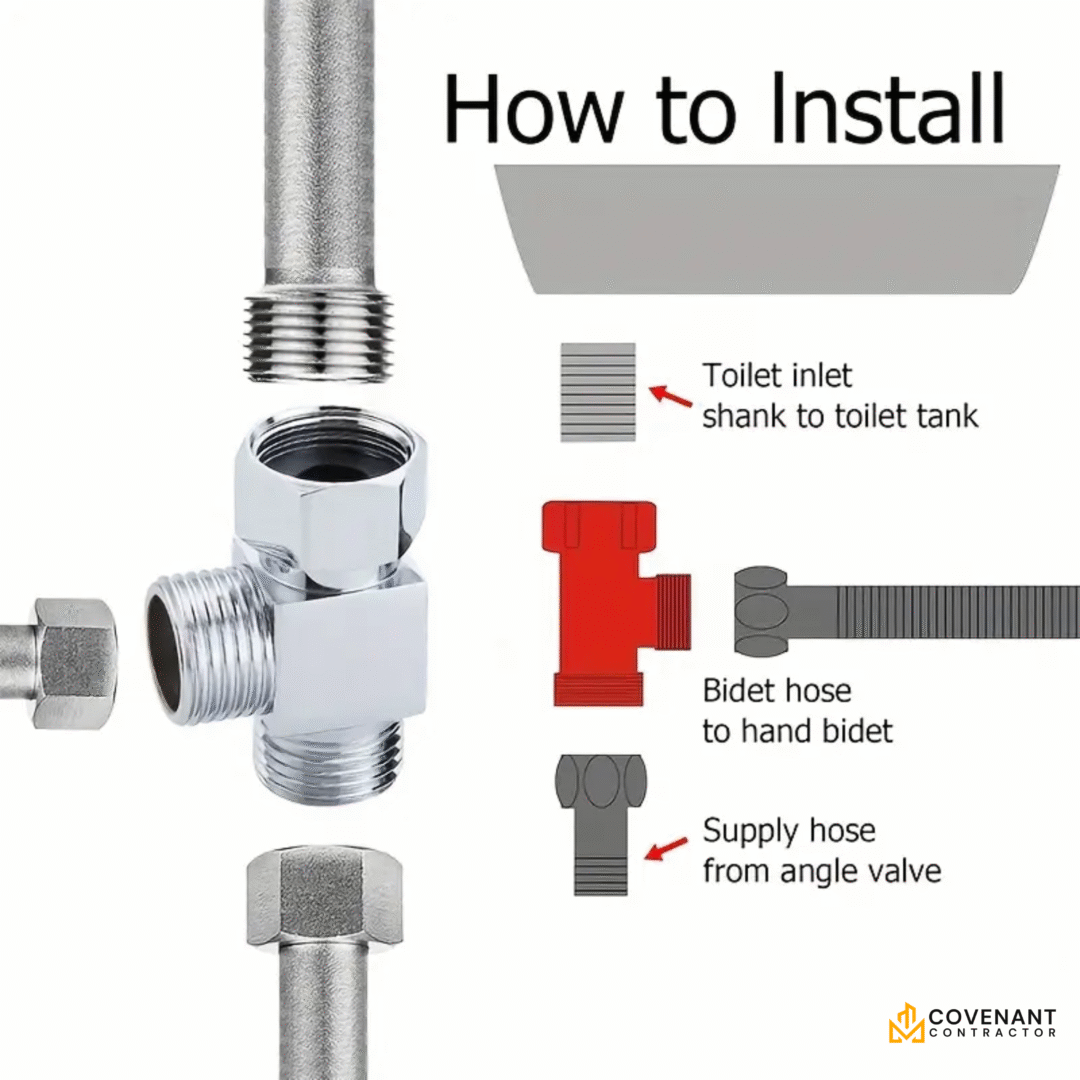 How to Install

Toilet inlet shank to toilet tank

Bidet hose to hand bidet

Supply hose from angle valve

COVENANT CONTRACTOR