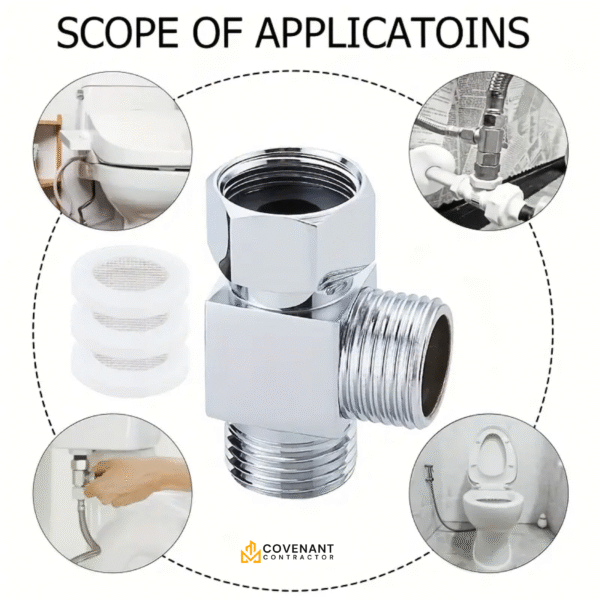 SCOPE OF APPLICATOINS

COVENANT
CONTRACTOR