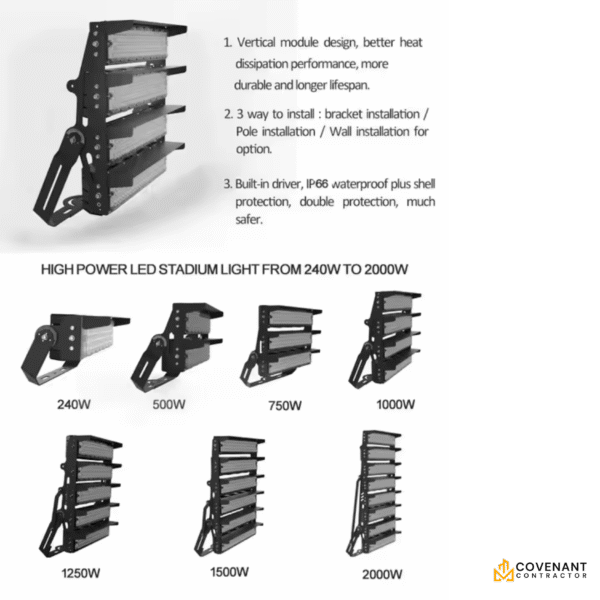 1. Vertical module design, better heat dissipation performance, more durable and longer lifespan.

2. 3 way to install : bracket installation / Pole installation / Wall installation for option.

3. Built-in driver, IP66 waterproof plus shell protection, double protection, much safer.

HIGH POWER LED STADIUM LIGHT FROM 240W TO 2000W

240W

500W

750W

1000W

1250W

1500W

2000W

COVENANT
CONTRACTOR