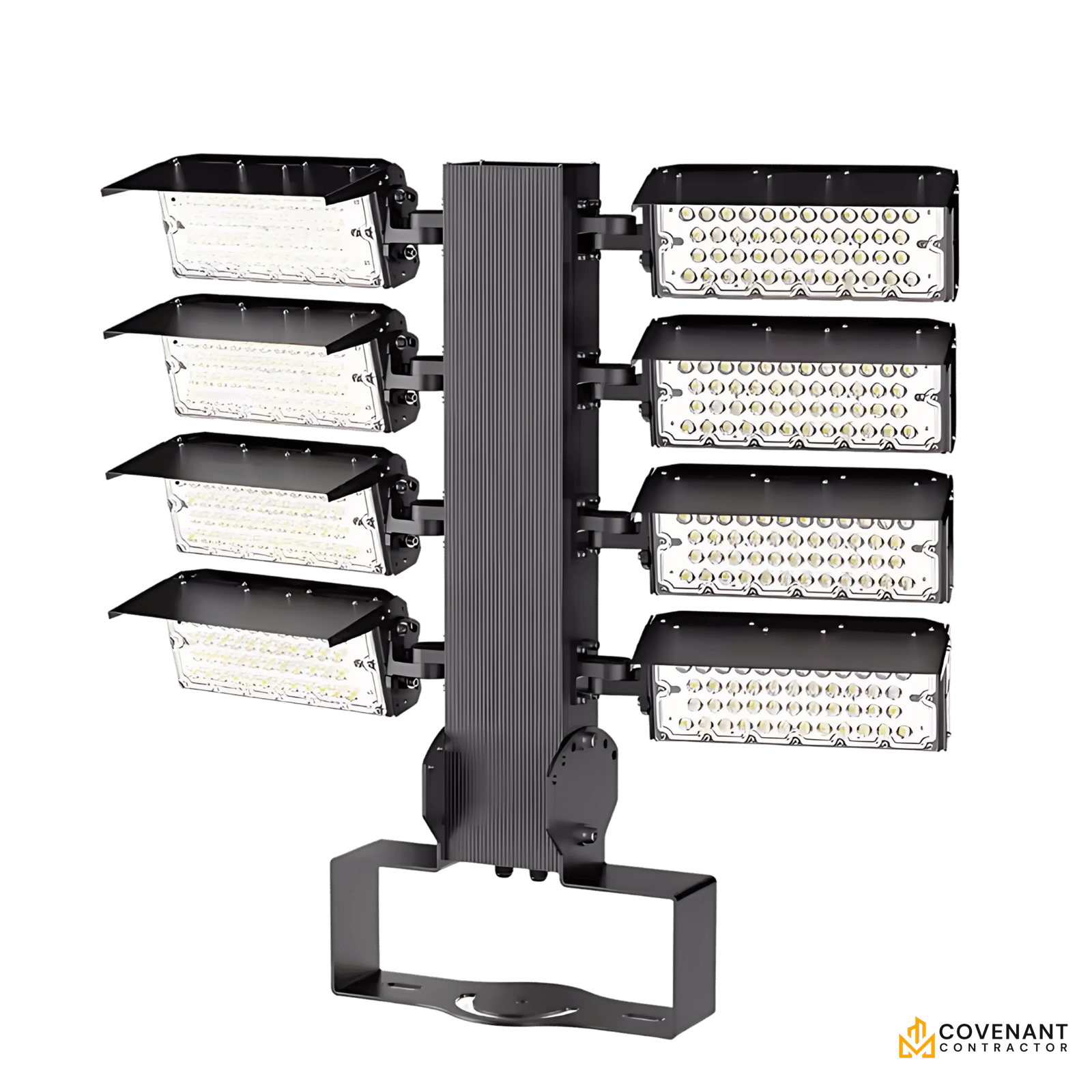 COVENANT
CONTRACTOR